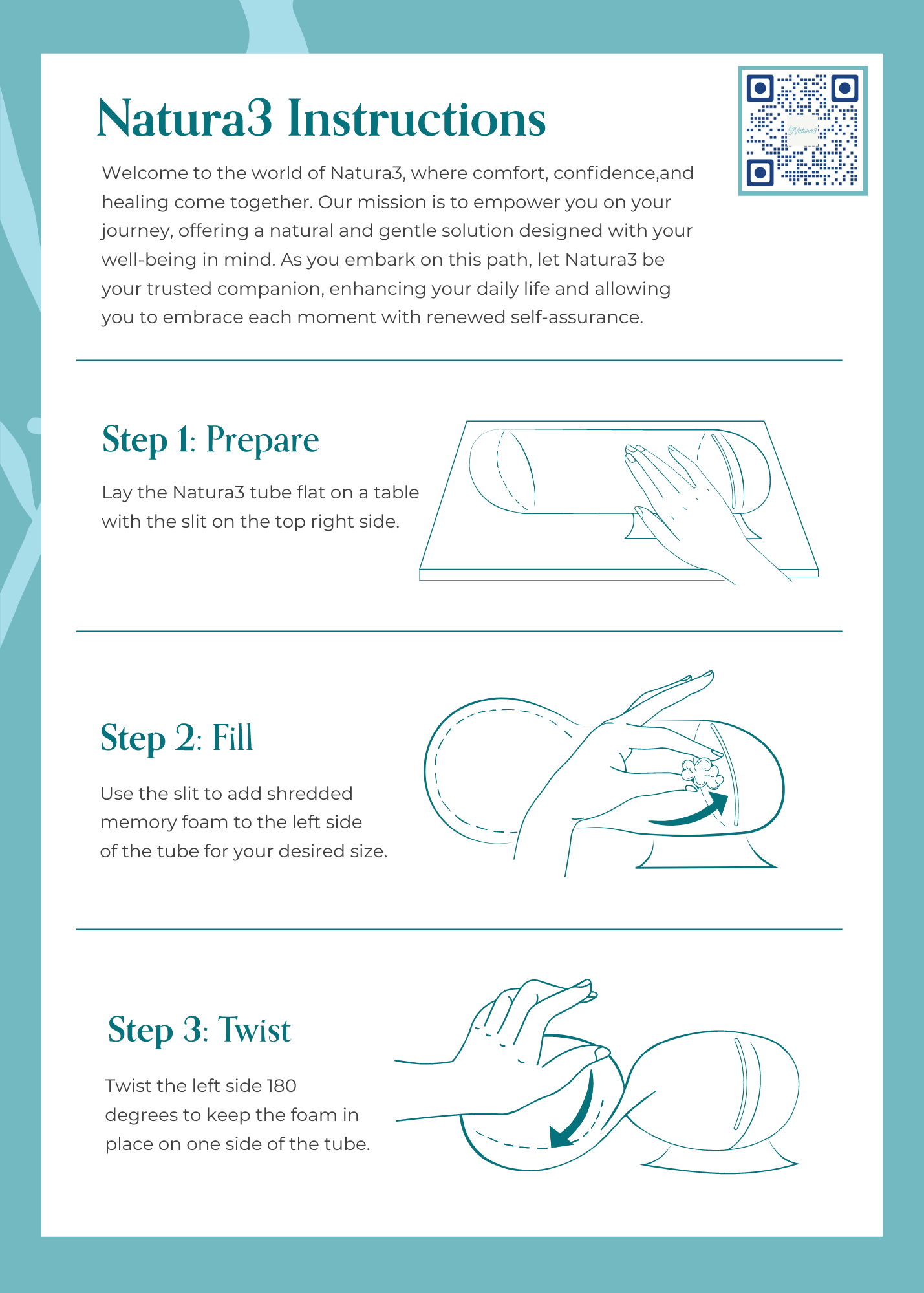 Natura3 Instructions

Natura3

Welcome to the world of Natura3, where comfort, confidence,and healing come together. Our mission is to empower you on your journey, offering a natural and gentle solution designed with your well-being in mind. As you embark on this path, let Natura3 be your trusted companion, enhancing your daily life and allowing you to embrace each moment with renewed self-assurance.

Step 1: Prepare

Lay the Natura3 tube flat on a table with the slit on the top right side.

Step 2: Fill

Use the slit to add shredded memory foam to the left side of the tube for your desired size.

Step 3: Twist

Twist the left side 180 degrees to keep the foam in place on one side of the tube.